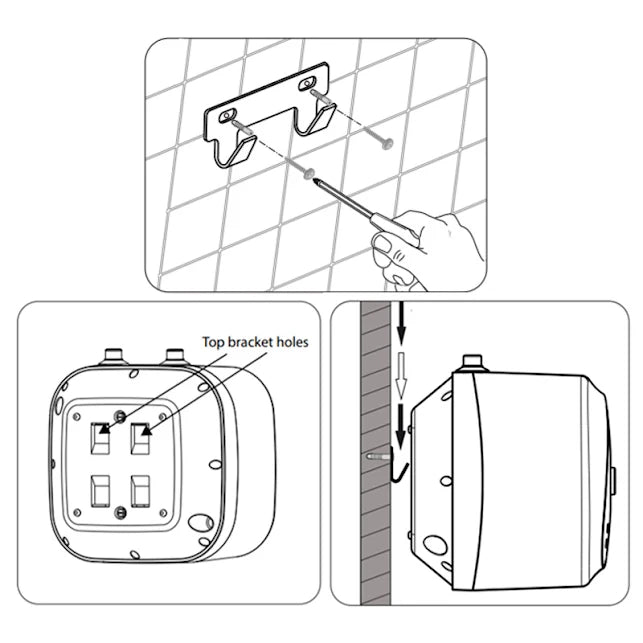 Top bracket holes